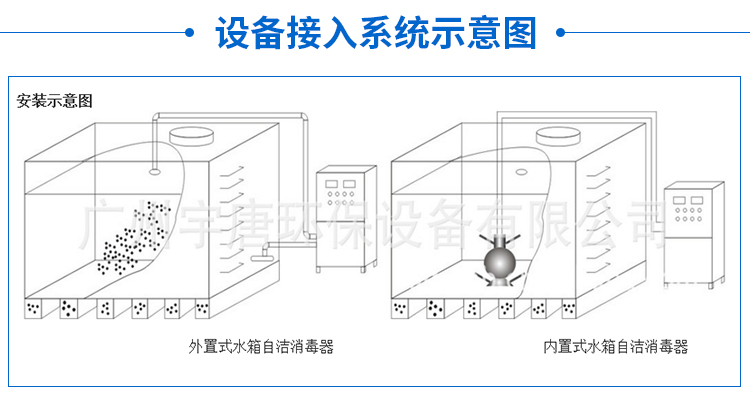 设备接入系统示意图

安装示意图

广州宇捷环保设备有限公司

外置式水箱自洁消毒器

内置式水箱自洁消毒器